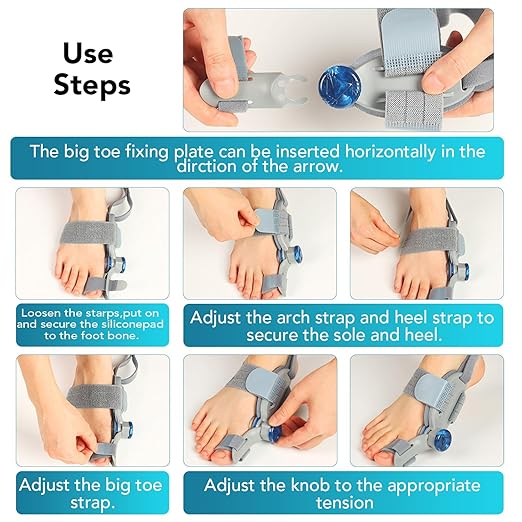 Use Steps

The big toe fixing plate can be inserted horizontally in the dirction of the arrow.

Loosen the starps,put on and secure the siliconepad to the foot bone.

Adjust the arch strap and heel strap to secure the sole and heel.

Adjust the big toe strap.

Adjust the knob to the appropriate tension