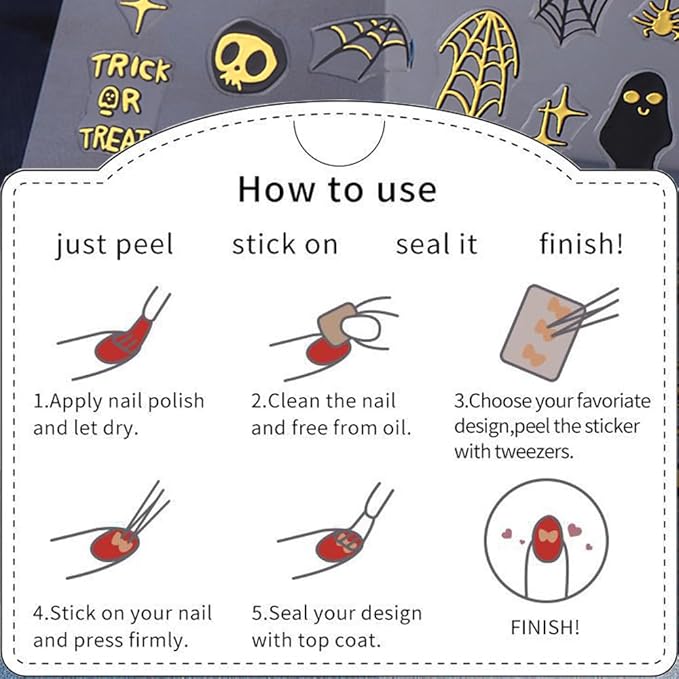 TRICK OR TREAT

How to use

just peel stick on seal it finish!

1.Apply nail polish and let dry.

2.Clean the nail and free from oil.

3.Choose your favoriate design,peel the sticker with tweezers.

4.Stick on your nail and press firmly.

5.Seal your design with top coat.

FINISH!