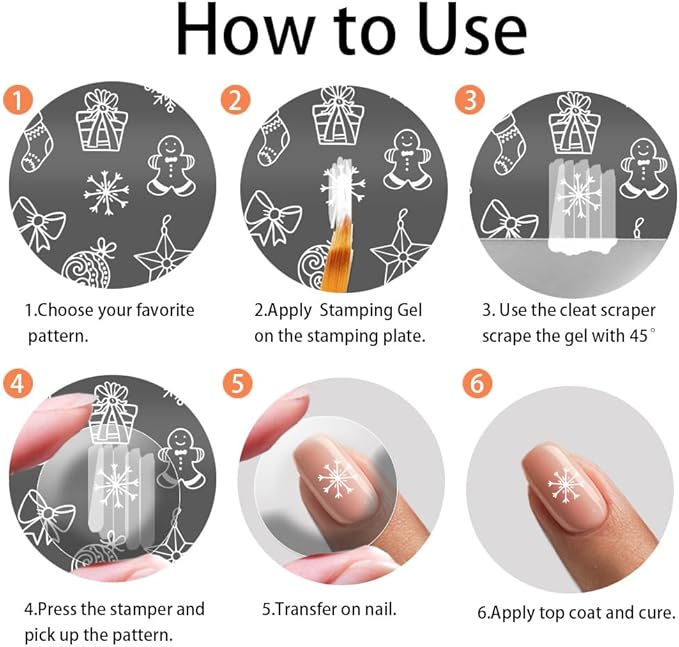 How to Use

1

1.Choose your favorite pattern.

2

2.Apply Stamping Gel on the stamping plate.

3

3. Use the cleat scraper scrape the gel with 45°

4

4.Press the stamper and pick up the pattern.

5

5.Transfer on nail.

6

6.Apply top coat and cure.