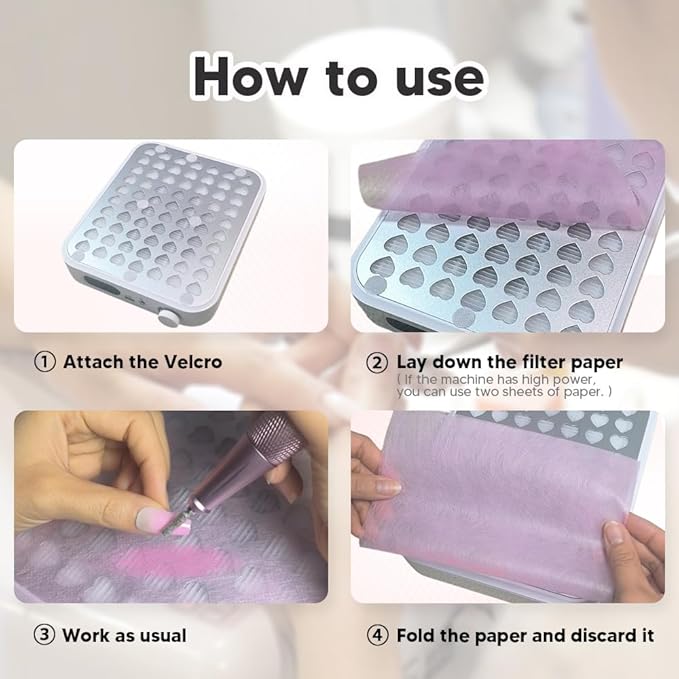 How to use

① Attach the Velcro

② Lay down the filter paper
( If the machine has high power, you can use two sheets of paper. )

③ Work as usual

④ Fold the paper and discard it