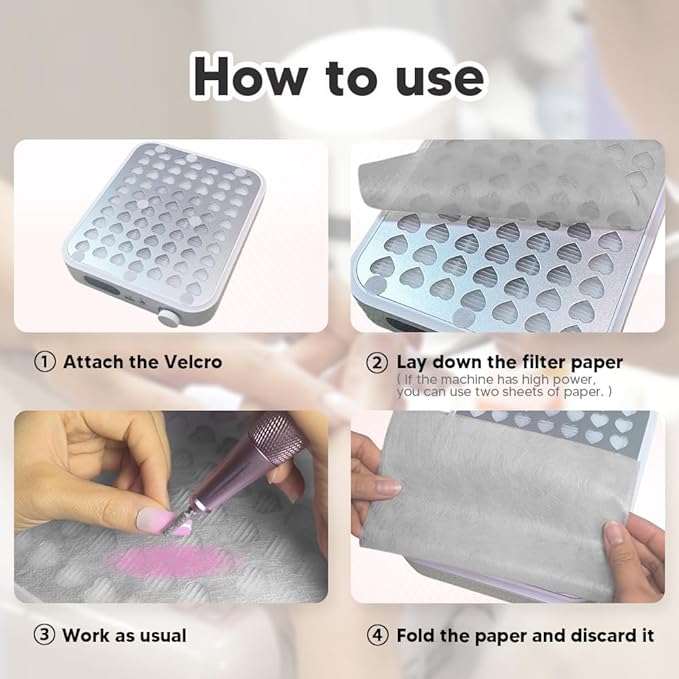 How to use

① Attach the Velcro

② Lay down the filter paper
( If the machine has high power, you can use two sheets of paper. )

③ Work as usual

④ Fold the paper and discard it