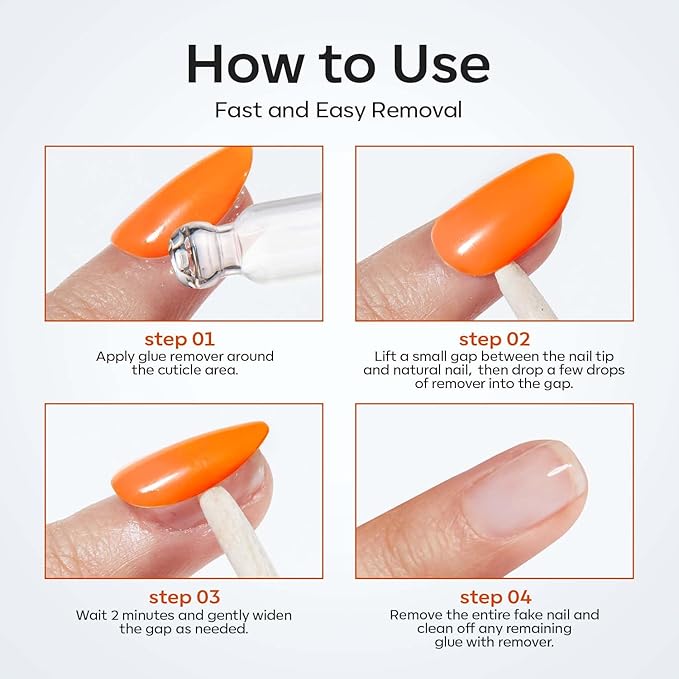 How to Use

Fast and Easy Removal

step 01

Apply glue remover around the cuticle area.

step 02

Lift a small gap between the nail tip and natural nail, then drop a few drops of remover into the gap.

step 03

Wait 2 minutes and gently widen the gap as needed.

step 04

Remove the entire fake nail and clean off any remaining glue with remover.