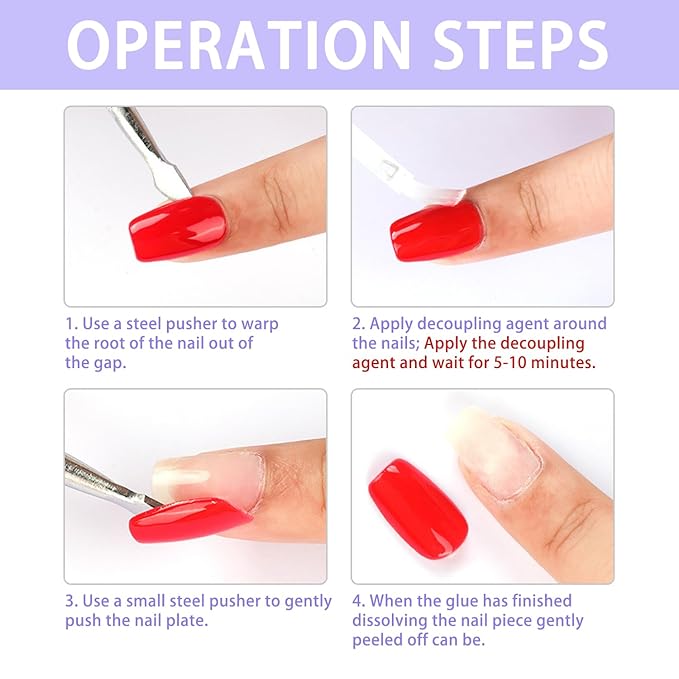 OPERATION STEPS

1. Use a steel pusher to warp the root of the nail out of the gap.

2. Apply decoupling agent around the nails; Apply the decoupling agent and wait for 5-10 minutes.

3. Use a small steel pusher to gently push the nail plate.

4. When the glue has finished dissolving the nail piece gently peeled off can be.