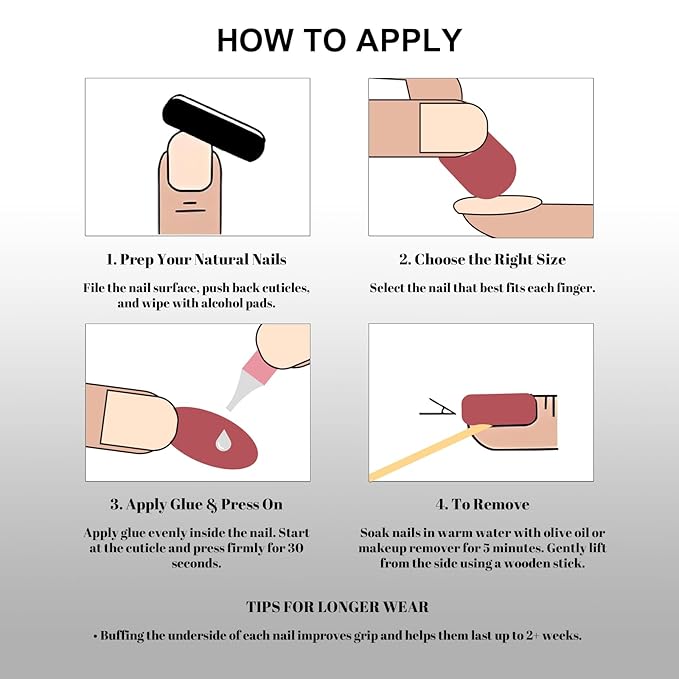 HOW TO APPLY

1. Prep Your Natural Nails

File the nail surface, push back cuticles, and wipe with alcohol pads.

2. Choose the Right Size

Select the nail that best fits each finger.

3. Apply Glue & Press On

Apply glue evenly inside the nail. Start at the cuticle and press firmly for 30 seconds.

4. To Remove

Soak nails in warm water with olive oil or makeup remover for 5 minutes. Gently lift from the side using a wooden stick.

TIPS FOR LONGER WEAR

• Buffing the underside of each nail improves grip and helps them last up to 2+ weeks.