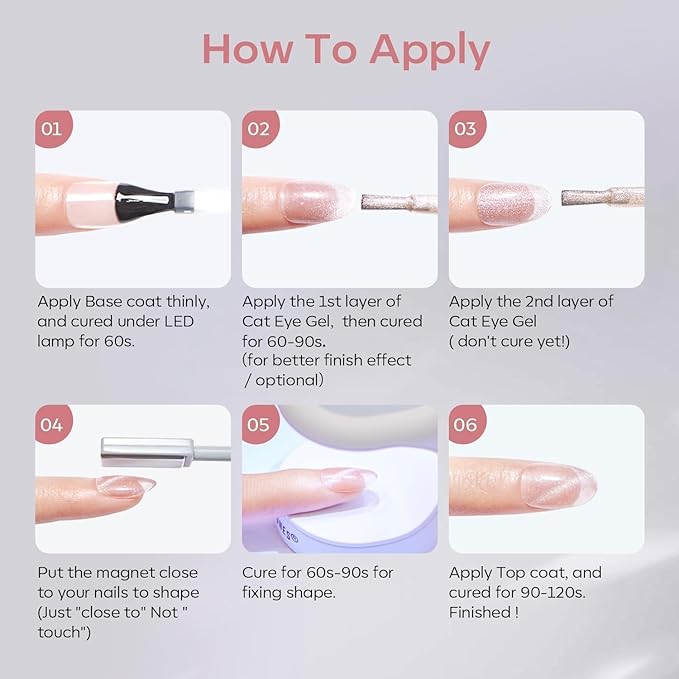 How To Apply

01

Apply Base coat thinly, and cured under LED lamp for 60s.

02

Apply the 1st layer of Cat Eye Gel, then cured for 60-90s.
(for better finish effect / optional)

03

Apply the 2nd layer of Cat Eye Gel
( don't cure yet!)

04

Put the magnet close to your nails to shape (Just "close to" Not " touch")

05

Cure for 60s-90s for fixing shape.

06

Apply Top coat, and cured for 90-120s.
Finished !