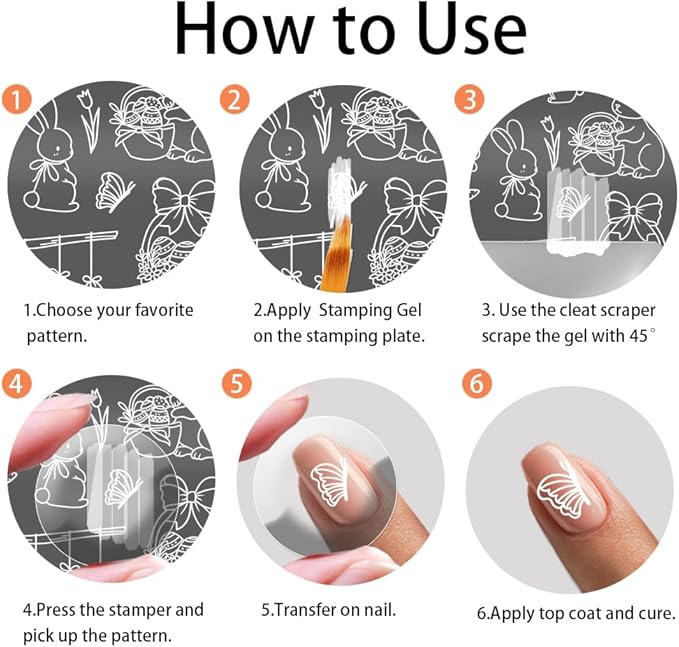 How to Use

1

2

3

1.Choose your favorite pattern.

2.Apply Stamping Gel on the stamping plate.

3. Use the cleat scraper scrape the gel with 45°

4

5

6

4.Press the stamper and pick up the pattern.

5.Transfer on nail.

6.Apply top coat and cure.