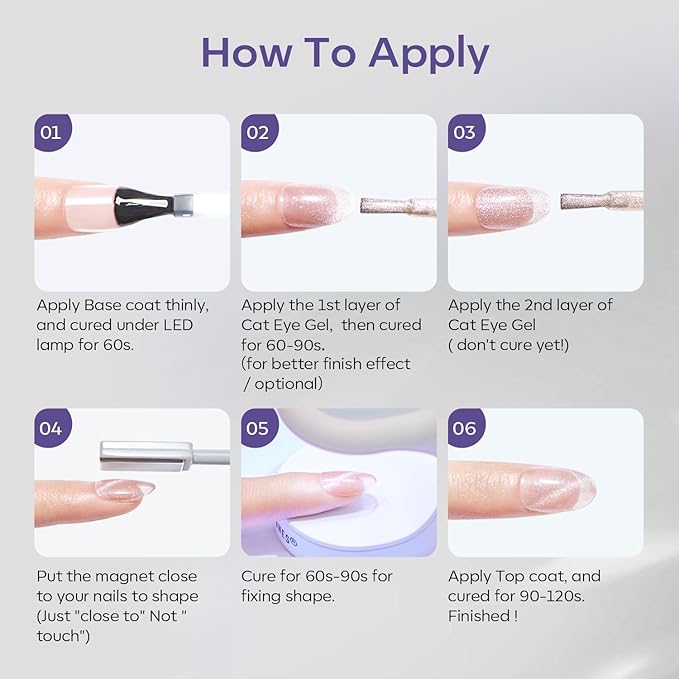 How To Apply

01

Apply Base coat thinly, and cured under LED lamp for 60s.

02

Apply the 1st layer of Cat Eye Gel, then cured for 60-90s. (for better finish effect / optional)

03

Apply the 2nd layer of Cat Eye Gel ( don't cure yet!)

04

Put the magnet close to your nails to shape (Just "close to" Not " touch")

05

Cure for 60s-90s for fixing shape.

06

Apply Top coat, and cured for 90-120s. Finished !