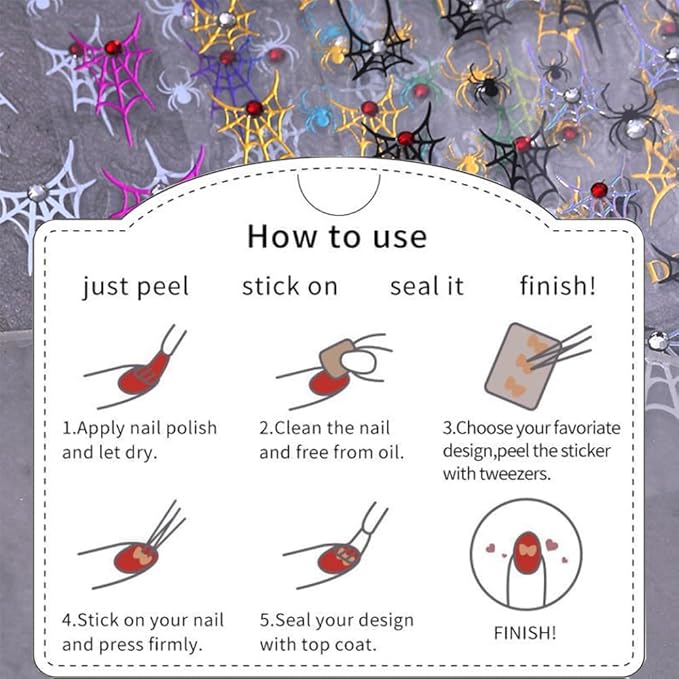 How to use

just peel stick on seal it finish!

1.Apply nail polish and let dry.

2.Clean the nail and free from oil.

3.Choose your favoriate design,peel the sticker with tweezers.

4.Stick on your nail and press firmly.

5.Seal your design with top coat.

FINISH!