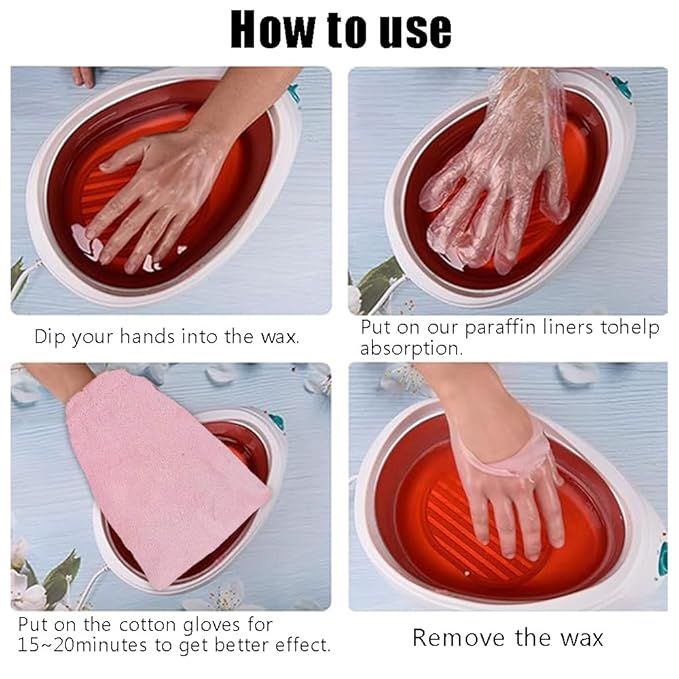 How to use

Dip your hands into the wax.

Put on our paraffin liners tohelp absorption.

Put on the cotton gloves for 15~20minutes to get better effect.

Remove the wax