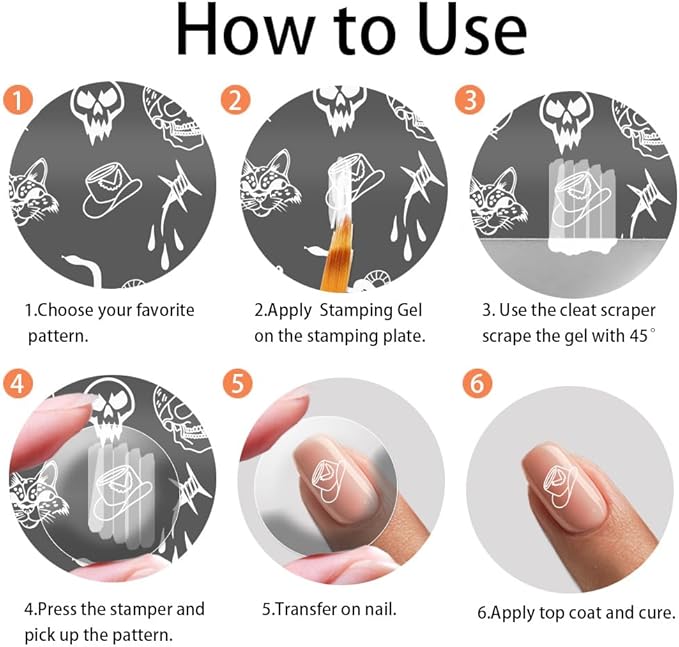 How to Use

1

1.Choose your favorite pattern.

2

2.Apply Stamping Gel on the stamping plate.

3

3. Use the cleat scraper scrape the gel with 45°

4

4.Press the stamper and pick up the pattern.

5

5.Transfer on nail.

6

6.Apply top coat and cure.