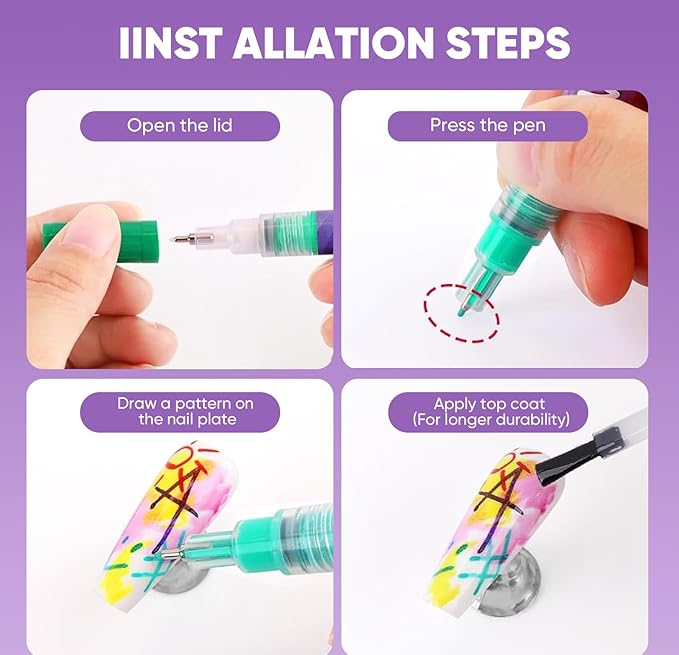 IINST ALLATION STEPS

Open the lid

Press the pen

Draw a pattern on the nail plate

Apply top coat (For longer durability)