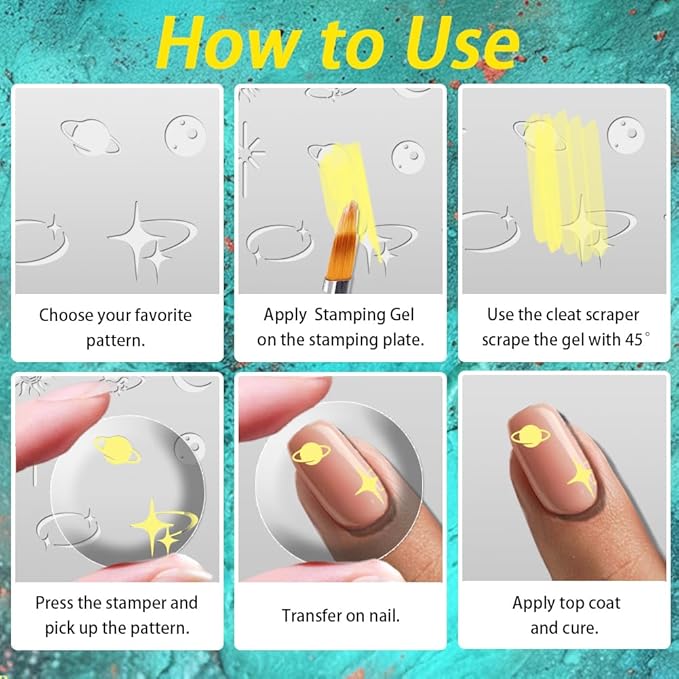 How to Use

Choose your favorite pattern.

Apply Stamping Gel on the stamping plate.

Use the cleat scraper scrape the gel with 45°

Press the stamper and pick up the pattern.

Transfer on nail.

Apply top coat and cure.