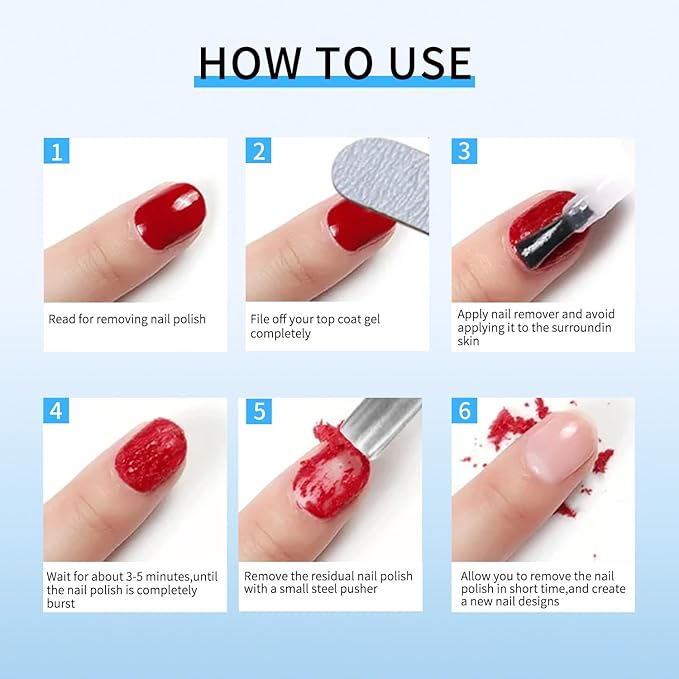 HOW TO USE

1

Read for removing nail polish

2

File off your top coat gel completely

3

Apply nail remover and avoid applying it to the surroundin skin

4

Wait for about 3-5 minutes,until the nail polish is completely burst

5

Remove the residual nail polish with a small steel pusher

6

Allow you to remove the nail polish in short time,and create a new nail designs