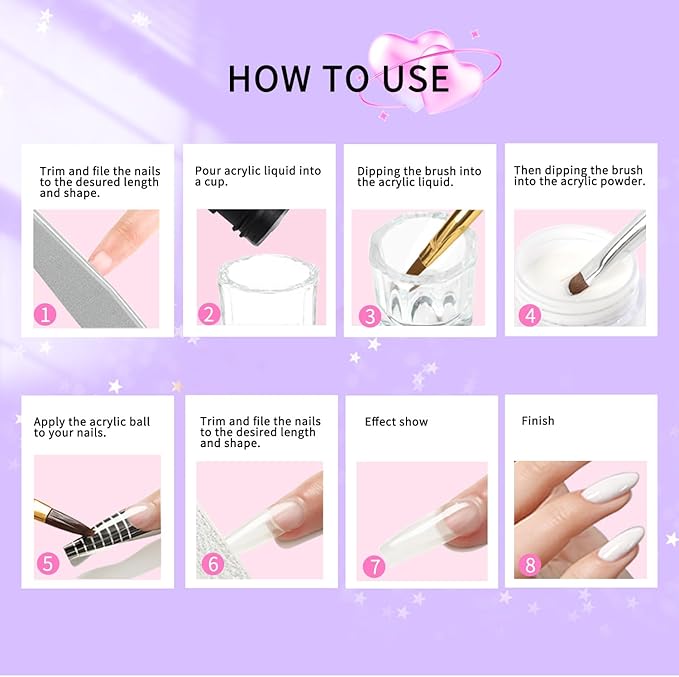 HOW TO USE

Trim and file the nails to the desured length and shape.

1

Pour acrylic liquid into a cup.

2

Dipping the brush into the acrylic liquid.

3

Then dipping the brush into the acrylic powder.

4

Apply the acrylic ball to your nails.

5

Trim and file the nails to the desired length and shape.

6

Effect show

7

Finish

8