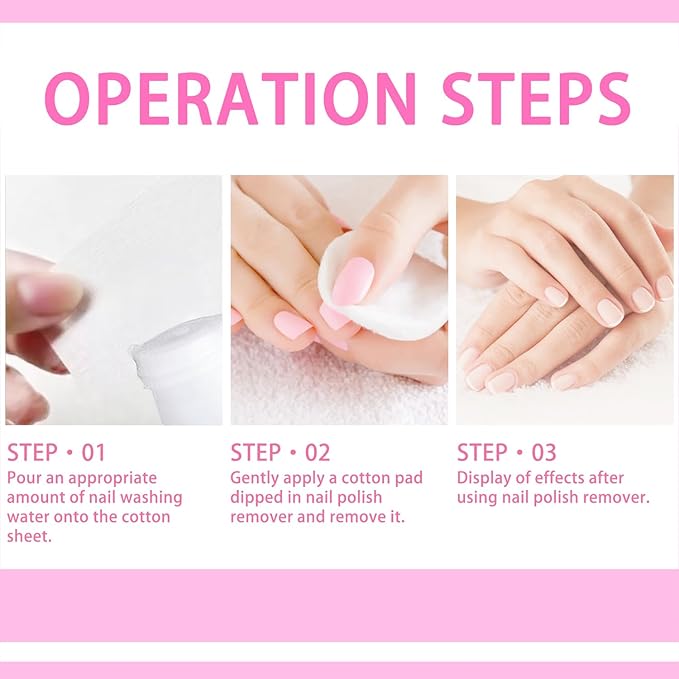 OPERATION STEPS

STEP • 01
Pour an appropriate amount of nail washing water onto the cotton sheet.

STEP • 02
Gently apply a cotton pad dipped in nail polish remover and remove it.

STEP • 03
Display of effects after using nail polish remover.