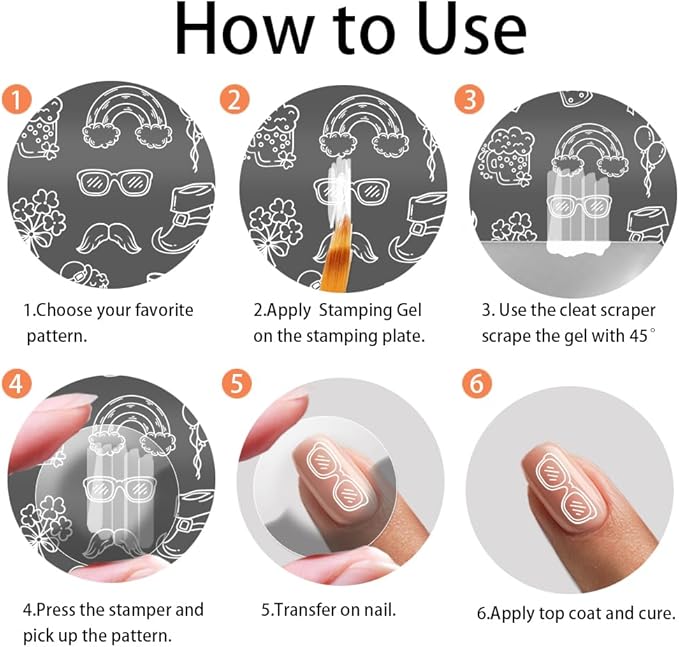 How to Use

1

1.Choose your favorite pattern.

2

2.Apply Stamping Gel on the stamping plate.

3

3. Use the cleat scraper scrape the gel with 45°

4

4.Press the stamper and pick up the pattern.

5

5.Transfer on nail.

6

6.Apply top coat and cure.