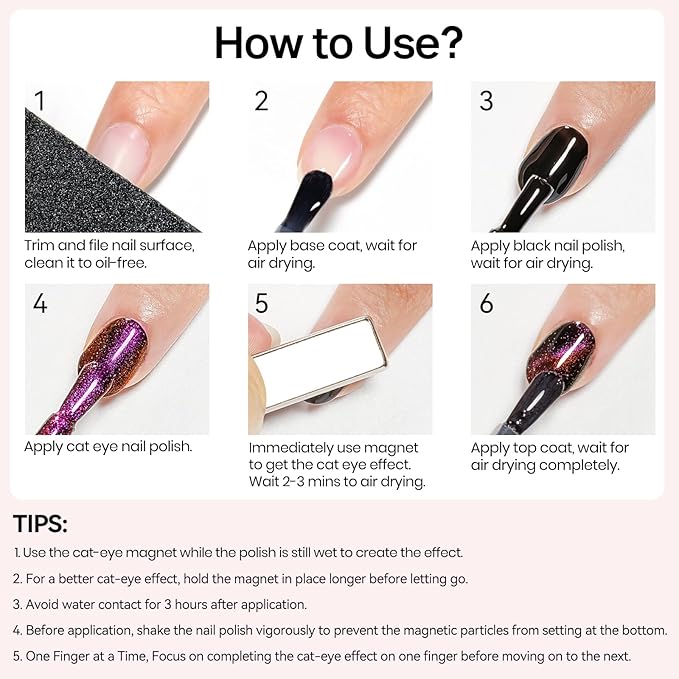 How to Use?

1

Trim and file nail surface, clean it to oil-free.

2

Apply base coat, wait for air drying.

3

Apply black nail polish, wait for air drying.

4

Apply cat eye nail polish.

5

Immediately use magnet to get the cat eye effect. Wait 2-3 mins to air drying.

6

Apply top coat, wait for air drying completely.

TIPS:

1. Use the cat-eye magnet while the polish is still wet to create the effect.

2. For a better cat-eye effect, hold the magnet in place longer before letting go.

3. Avoid water contact for 3 hours after application.

4. Before application, shake the nail polish vigorously to prevent the magnetic particles from setting at the bottom.

5. One Finger at a Time, Focus on completing the cat-eye effect on one finger before moving on to the next.