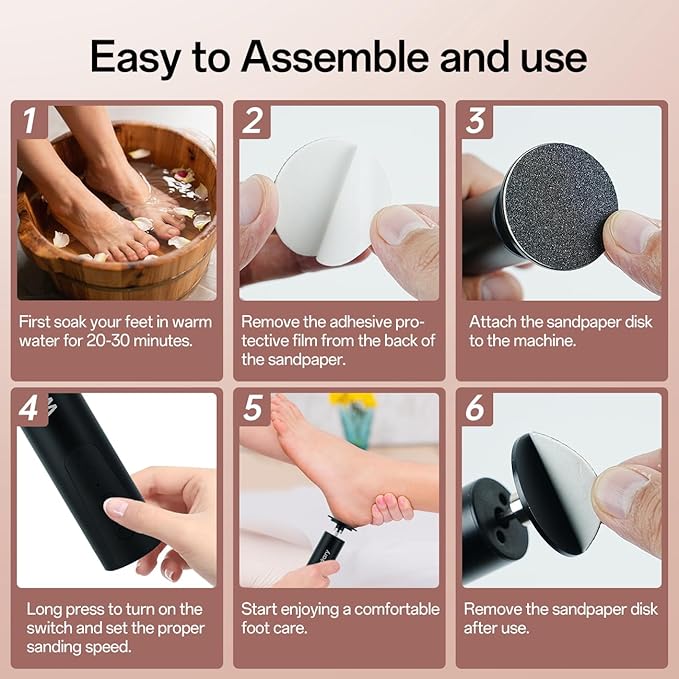 Easy to Assemble and use

1

First soak your feet in warm water for 20-30 minutes.

2

Remove the adhesive protective film from the back of the sandpaper.

3

Attach the sandpaper disk to the machine.

4

Long press to turn on the switch and set the proper sanding speed.

5

Start enjoying a comfortable foot care.

6

Remove the sandpaper disk after use.