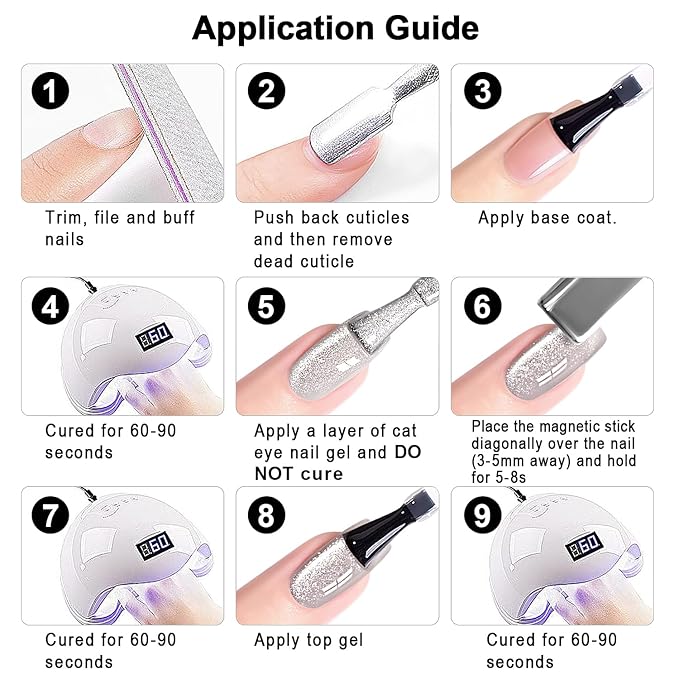 Application Guide

1

Trim, file and buff nails

2

Push back cuticles and then remove dead cuticle

3

Apply base coat.

4

60

Cured for 60-90 seconds

5

Apply a layer of cat eye nail gel and DO NOT cure

6

Place the magnetic stick diagonally over the nail (3-5mm away) and hold for 5-8s

7

60

Cured for 60-90 seconds

8

Apply top gel

9

60

Cured for 60-90 seconds