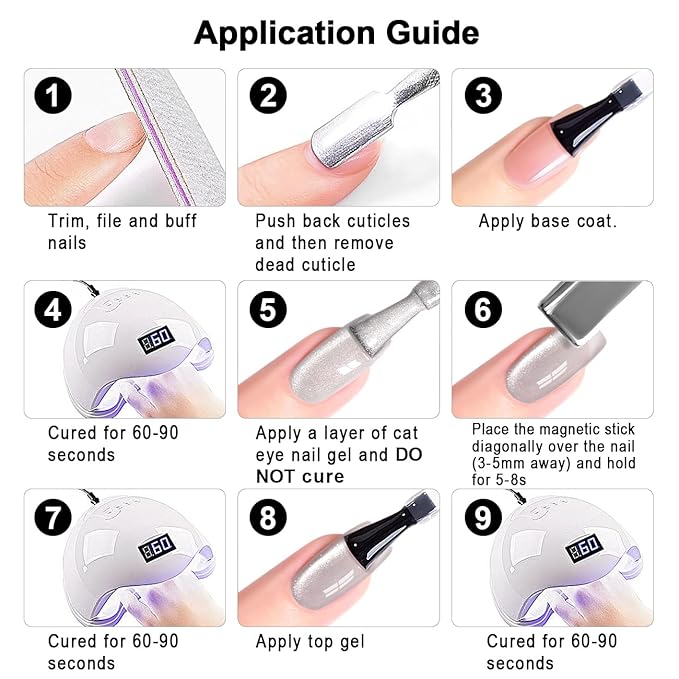 Application Guide

1
Trim, file and buff nails

2
Push back cuticles and then remove dead cuticle

3
Apply base coat.

4
60
Cured for 60-90 seconds

5
Apply a layer of cat eye nail gel and DO NOT cure

6
Place the magnetic stick diagonally over the nail (3-5mm away) and hold for 5-8s

7
60
Cured for 60-90 seconds

8
Apply top gel

9
60
Cured for 60-90 seconds