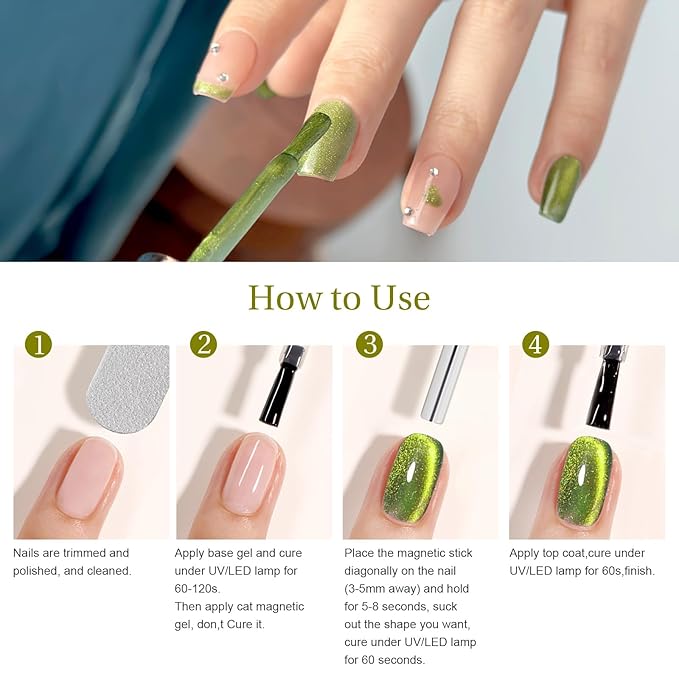 How to Use

1

Nails are trimmed and polished, and cleaned.

2

Apply base gel and cure under UV/LED lamp for 60-120s.
Then apply cat magnetic gel, don,t Cure it.

3

Place the magnetic stick diagonally on the nail (3-5mm away) and hold for 5-8 seconds, suck out the shape you want, cure under UV/LED lamp for 60 seconds.

4

Apply top coat,cure under UV/LED lamp for 60s,finish.