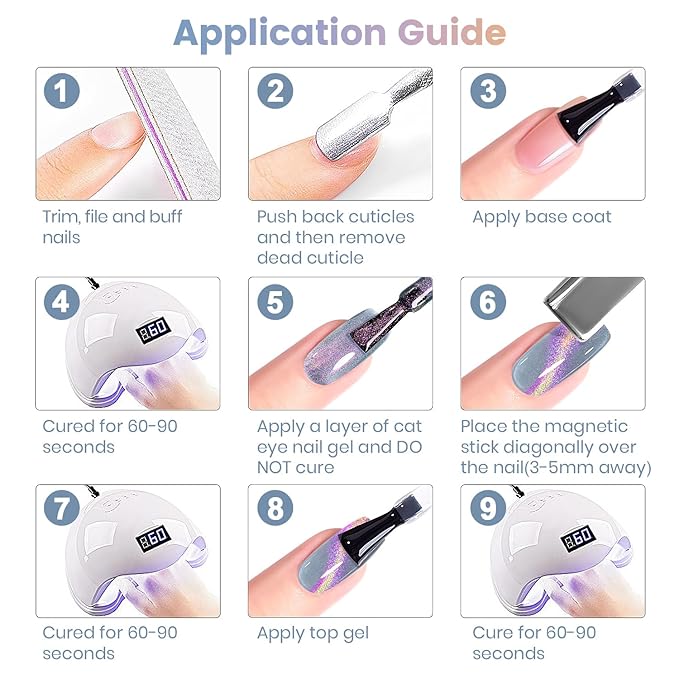 Application Guide

1
Trim, file and buff nails

2
Push back cuticles and then remove dead cuticle

3
Apply base coat

4
860
Cured for 60-90 seconds

5
Apply a layer of cat eye nail gel and DO NOT cure

6
Place the magnetic stick diagonally over the nail(3-5mm away)

7
860
Cured for 60-90 seconds

8
Apply top gel

9
860
Cure for 60-90 seconds