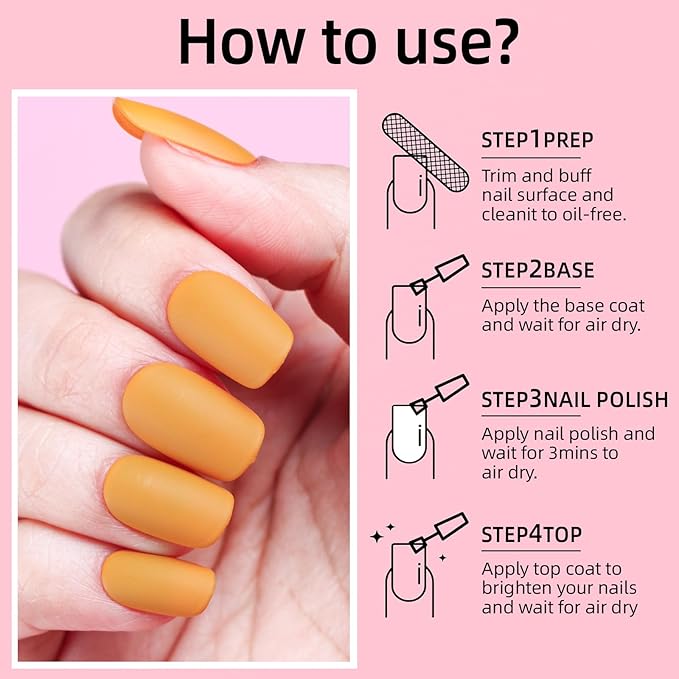 How to use?

STEP1PREP
Trim and buff nail surface and cleanit to oil-free.

STEP2BASE
Apply the base coat and wait for air dry.

STEP3NAIL POLISH
Apply nail polish and wait for 3mins to air dry.

STEP4TOP
Apply top coat to brighten your nails and wait for air dry