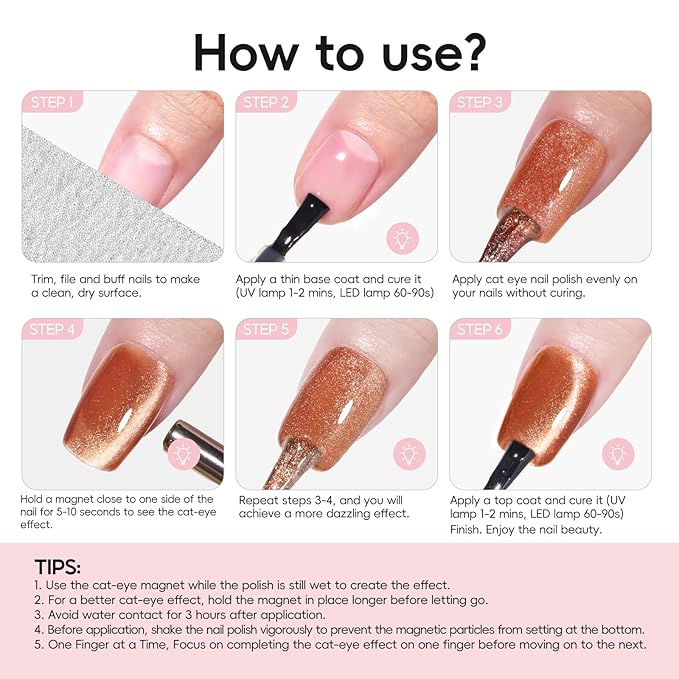 How to use?

STEP 1

Trim, file and buff nails to make a clean, dry surface.

STEP 2

Apply a thin base coat and cure it (UV lamp 1-2 mins, LED lamp 60-90s)

STEP 3

Apply cat eye nail polish evenly on your nails without curing.

STEP 4

Hold a magnet close to one side of the nail for 5-10 seconds to see the cat-eye effect.

STEP 5

Repeat steps 3-4, and you will achieve a more dazzling effect.

STEP 6

Apply a top coat and cure it (UV lamp 1-2 mins, LED lamp 60-90s) Finish. Enjoy the nail beauty.

TIPS:
1. Use the cat-eye magnet while the polish is still wet to create the effect.
2. For a better cat-eye effect, hold the magnet in place longer before letting go.
3. Avoid water contact for 3 hours after application.
4. Before application, shake the nail polish vigorously to prevent the magnetic particles from setting at the bottom.
5. One Finger at a Time, Focus on completing the cat-eye effect on one finger before moving on to the next.