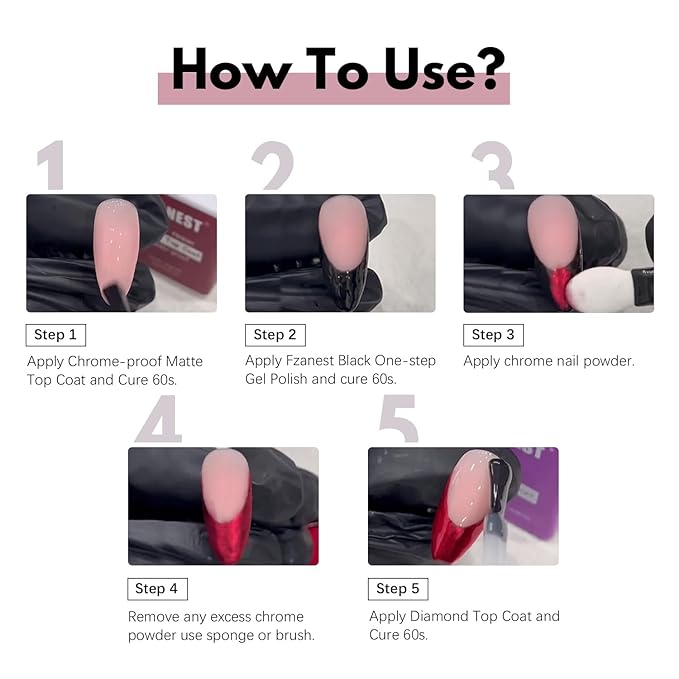 How To Use?

1

NEST

Step 1

Apply Chrome-proof Matte Top Coat and Cure 60s.

2

Step 2

Apply Fzanest Black One-step Gel Polish and cure 60s.

3

Step 3

Apply chrome nail powder.

4

Step 4

Remove any excess chrome powder use sponge or brush.

5

Step 5

Apply Diamond Top Coat and Cure 60s.