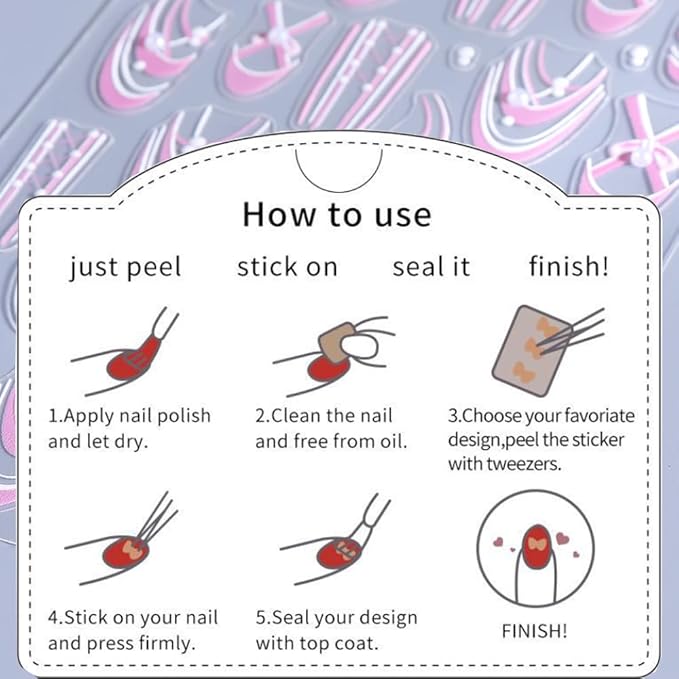 How to use

just peel    stick on    seal it    finish!

1.Apply nail polish and let dry.

2.Clean the nail and free from oil.

3.Choose your favoriate design,peel the sticker with tweezers.

4.Stick on your nail and press firmly.

5.Seal your design with top coat.

FINISH!