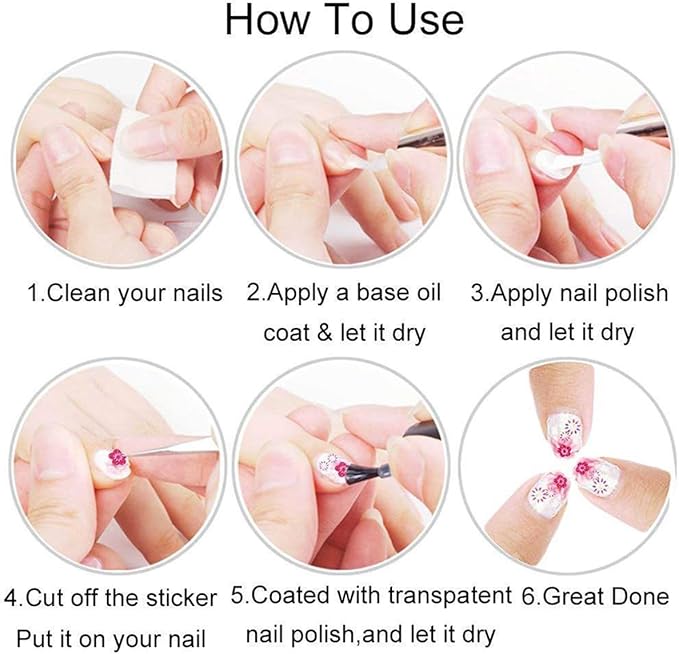 How To Use

1.Clean your nails

2.Apply a base oil coat & let it dry

3.Apply nail polish and let it dry

4.Cut off the sticker Put it on your nail

5.Coated with transpatent nail polish,and let it dry

6.Great Done