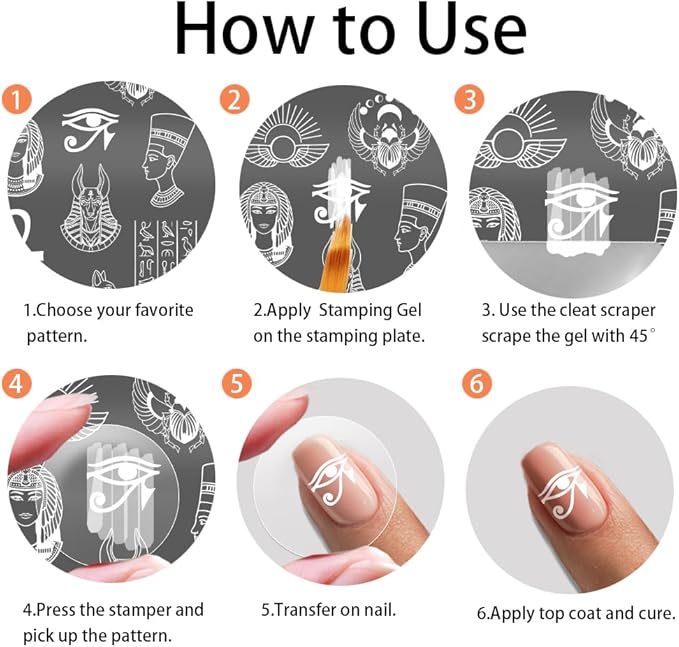 How to Use

1

1.Choose your favorite pattern.

2

2.Apply Stamping Gel on the stamping plate.

3

3. Use the cleat scraper scrape the gel with 45°

4

4.Press the stamper and pick up the pattern.

5

5.Transfer on nail.

6

6.Apply top coat and cure.