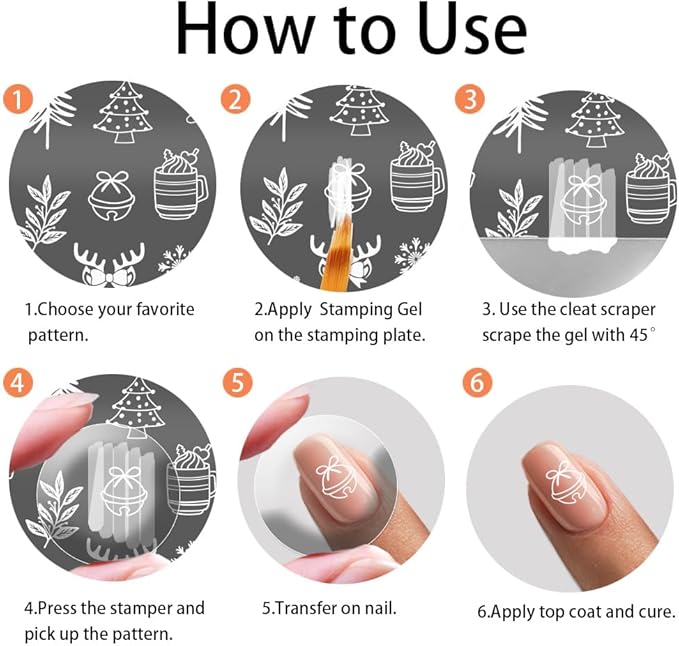 How to Use

1

1.Choose your favorite pattern.

2

2.Apply Stamping Gel on the stamping plate.

3

3. Use the cleat scraper scrape the gel with 45°

4

4.Press the stamper and pick up the pattern.

5

5.Transfer on nail.

6

6.Apply top coat and cure.