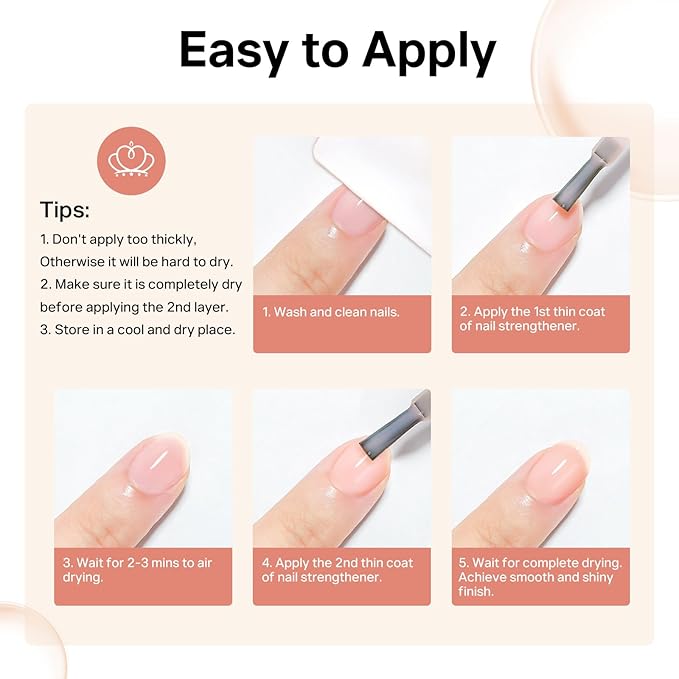 Easy to Apply

Tips:
1. Don't apply too thickly, Otherwise it will be hard to dry.
2. Make sure it is completely dry before applying the 2nd layer.
3. Store in a cool and dry place.

1. Wash and clean nails.

2. Apply the 1st thin coat of nail strengthener.

3. Wait for 2-3 mins to air drying.

4. Apply the 2nd thin coat of nail strengthener.

5. Wait for complete drying. Achieve smooth and shiny finish.