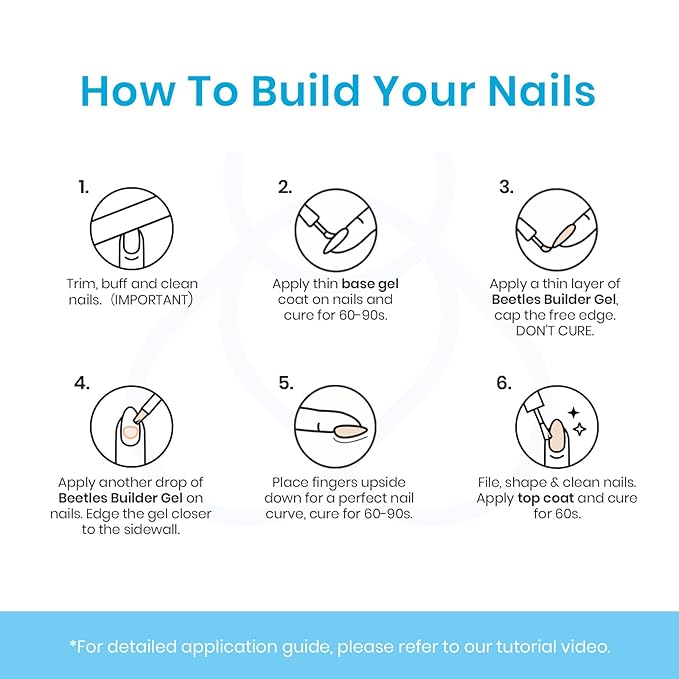 How To Build Your Nails

1.

Trim, buff and clean nails. (IMPORTANT)

2.

Apply thin base gel coat on nails and cure for 60-90s.

3.

Apply a thin layer of Beetles Builder Gel, cap the free edge. DON'T CURE.

4.

Apply another drop of Beetles Builder Gel on nails. Edge the gel closer to the sidewall.

5.

Place fingers upside down for a perfect nail curve, cure for 60-90s.

6.

File, shape & clean nails. Apply top coat and cure for 60s.

*For detailed application guide, please refer to our tutorial video.