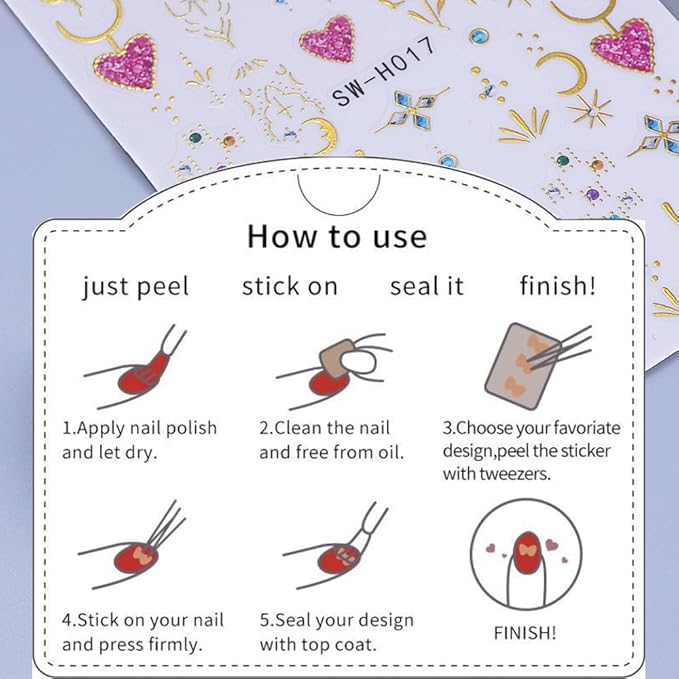 SW-H017

How to use

just peel stick on seal it finish!

1.Apply nail polish and let dry.

2.Clean the nail and free from oil.

3.Choose your favoriate design,peel the sticker with tweezers.

4.Stick on your nail and press firmly.

5.Seal your design with top coat.

FINISH!