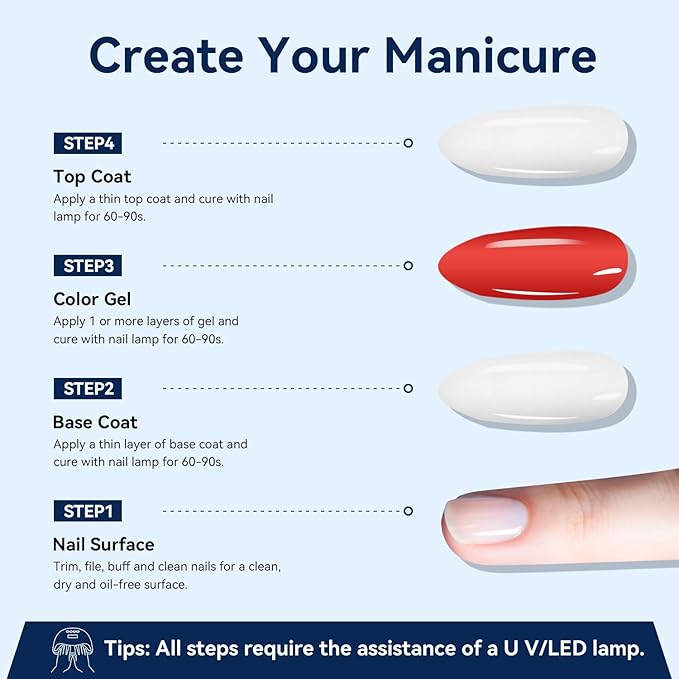 Create Your Manicure

STEP4

Top Coat

Apply a thin top coat and cure with nail lamp for 60-90s.

STEP3

Color Gel

Apply 1 or more layers of gel and cure with nail lamp for 60-90s.

STEP2

Base Coat

Apply a thin layer of base coat and cure with nail lamp for 60-90s.

STEP1

Nail Surface

Trim, file, buff and clean nails for a clean, dry and oil-free surface.

Tips: All steps require the assistance of a U V/LED lamp.