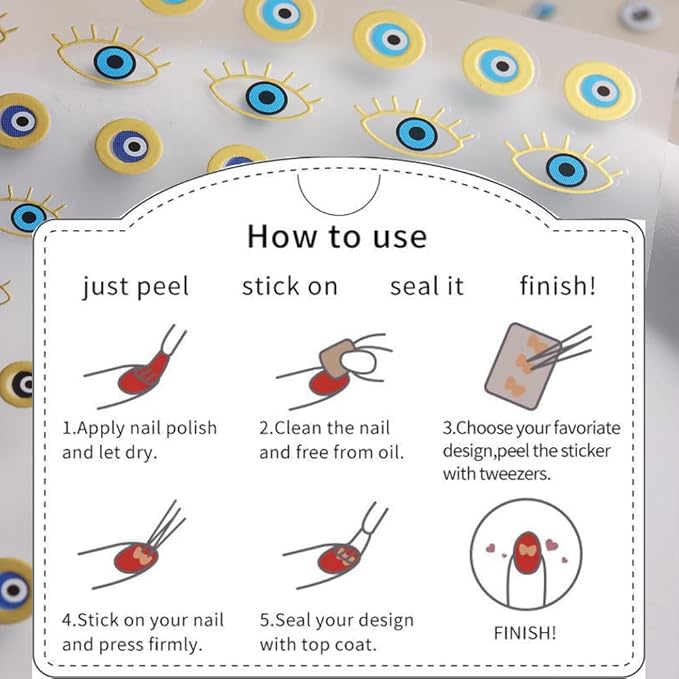 How to use

just peel stick on seal it finish!

1.Apply nail polish and let dry.

2.Clean the nail and free from oil.

3.Choose your favoriate design,peel the sticker with tweezers.

4.Stick on your nail and press firmly.

5.Seal your design with top coat.

FINISH!