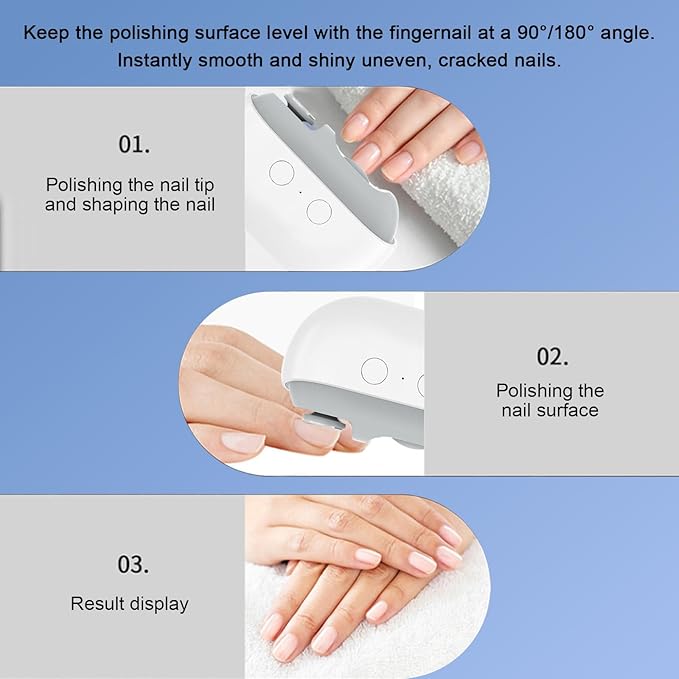 Keep the polishing surface level with the fingernail at a 90°/180° angle. Instantly smooth and shiny uneven, cracked nails.

01.

Polishing the nail tip and shaping the nail

02.

Polishing the nail surface

03.

Result display